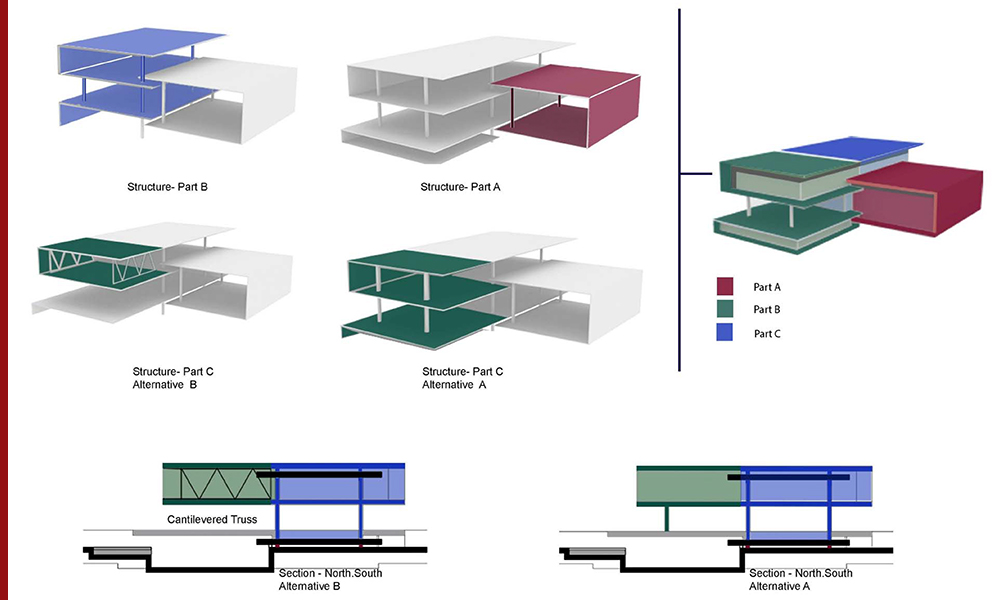 Structure- Part B

Structure- Part A

Structure- Part C
Alternative B

Structure- Part C
Alternative A

Part A
Part B
Part C

Cantilevered Truss

Section - North.South
Alternative B

Section - North.South
Alternative A